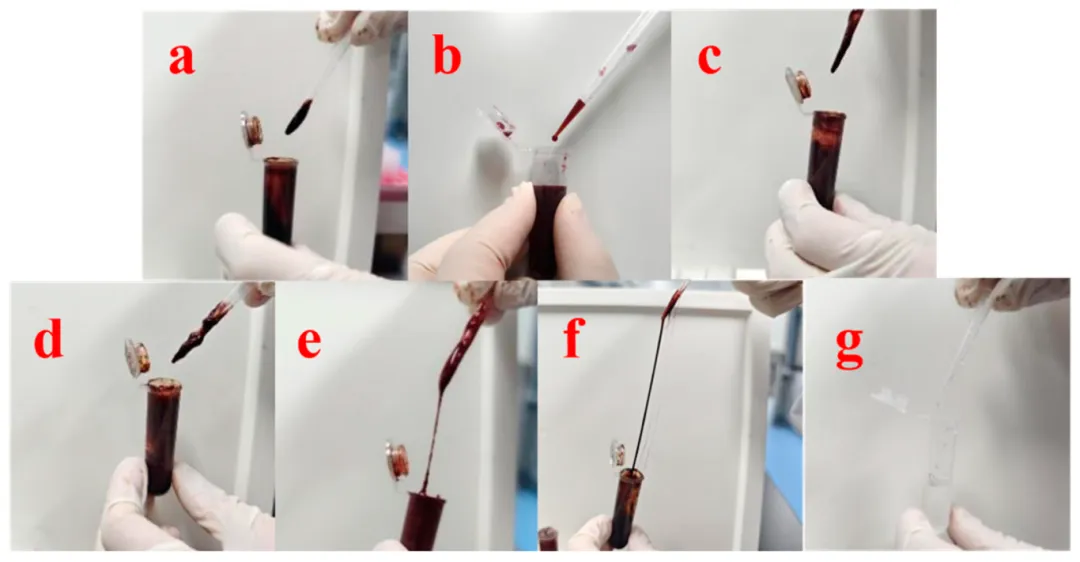 a
b
c
d
e
f
g